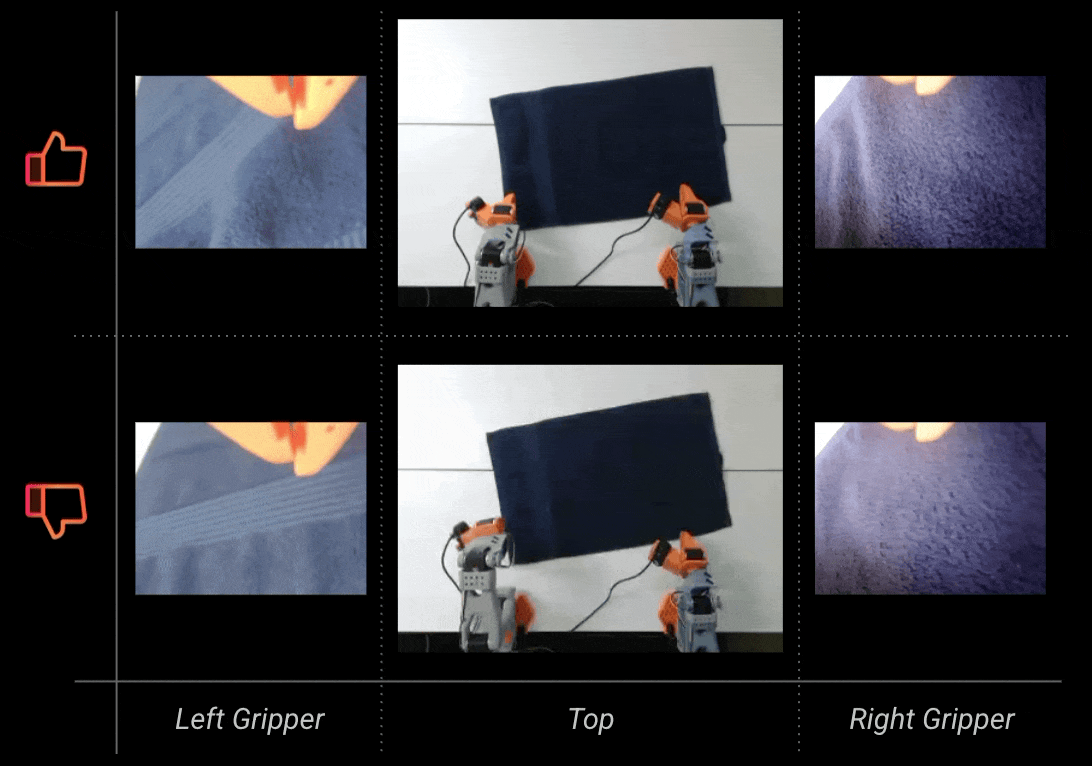 Left Gripper

Top

Right Gripper